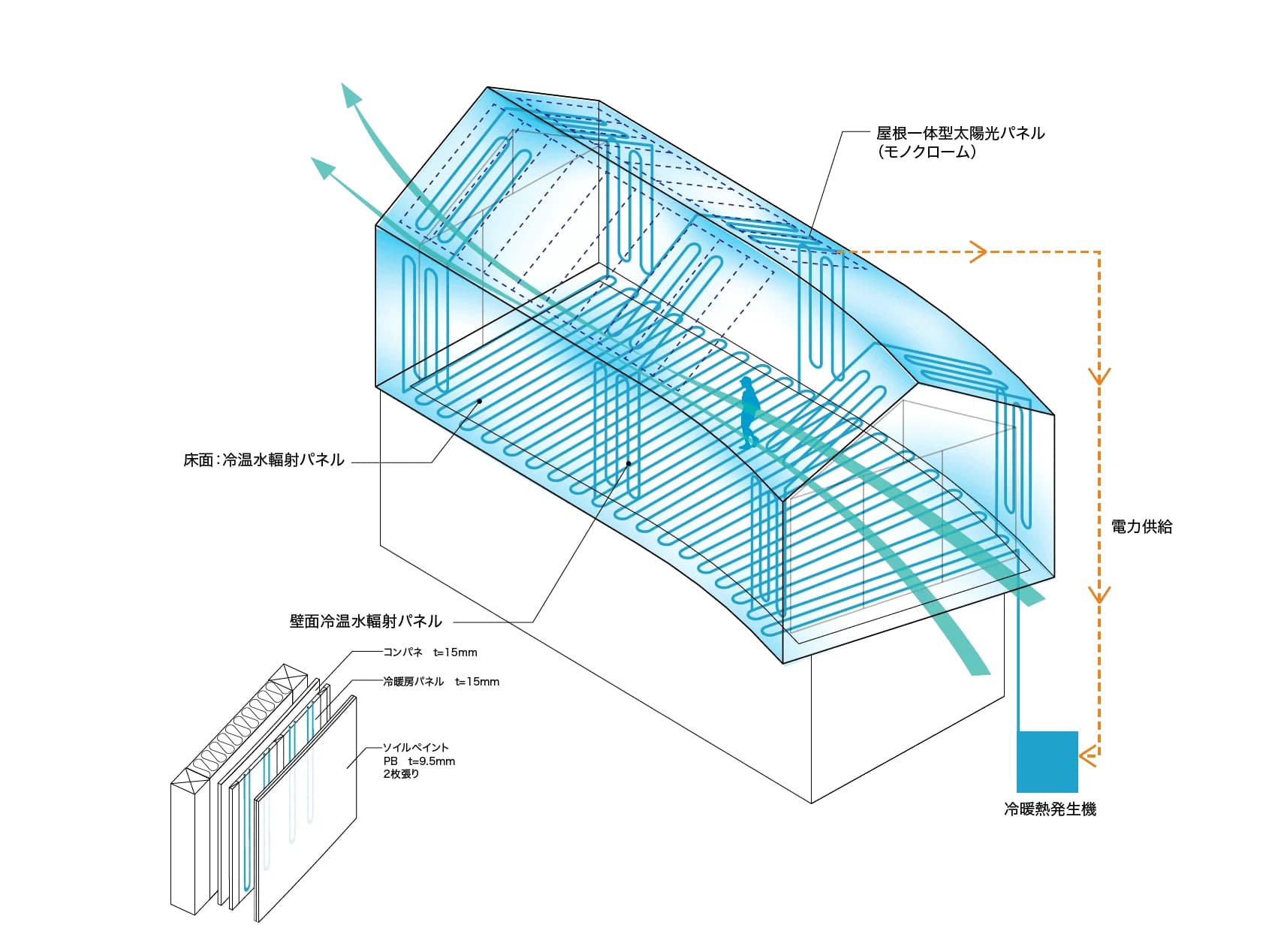 屋根一体型太陽光パネル
(モノクローム)

床面:冷温水輻射パネル

電力供給

壁面冷温水輻射パネル

コンパネ　t=15mm

冷暖房パネル　t=15mm

ソイルペイント
PB　t=9.5mm
2枚張り

冷暖熱発生機